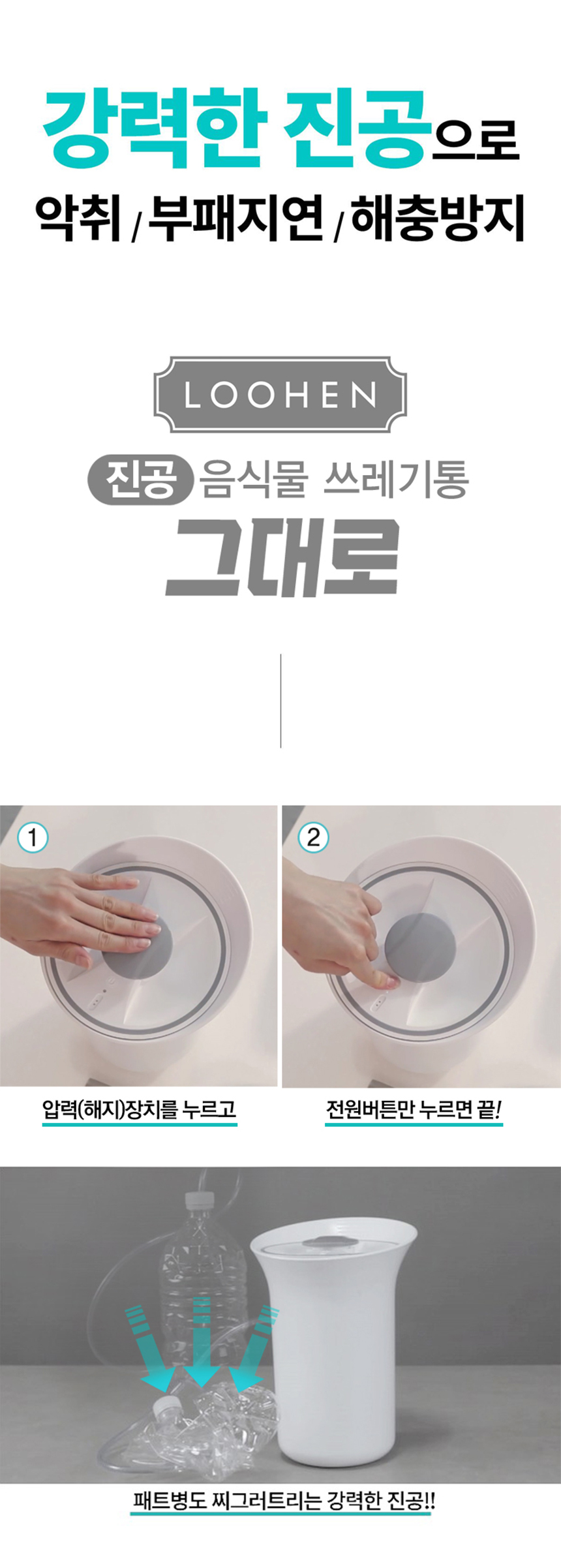 강력한 진공으로
악취 / 부패지연 / 해충방지

LOOHEN

진공 음식물 쓰레기통
그대로

1

2

압력(해지)장치를 누르고

전원버튼만 누르면 끝!

패트병도 찌그러트리는 강력한 진공!!