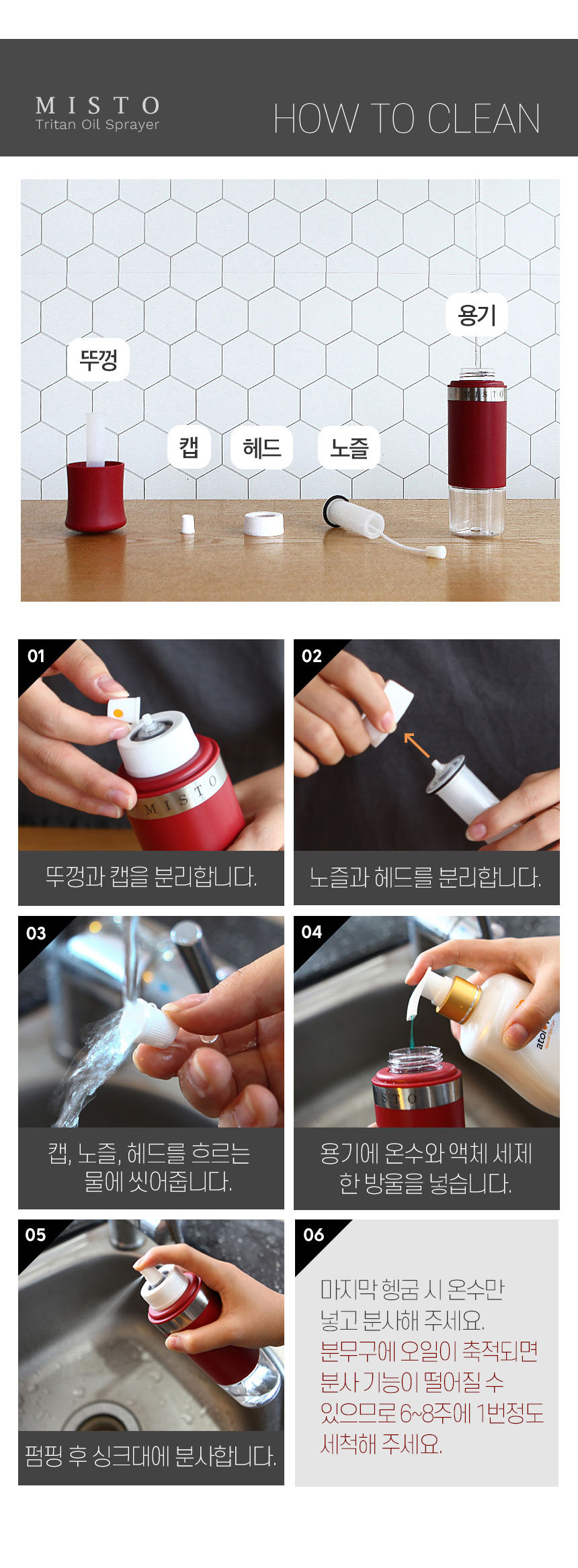 MISTO
Tritan Oil Sprayer

HOW TO CLEAN

뚜껑

캡

헤드

노즐

용기

MISTO

01

MISTO

뚜껑과 캡을 분리합니다.

02

노즐과 헤드를 분리합니다.

03

캡, 노즐, 헤드를 흐르는 물에 씻어줍니다.

04

용기에 온수와 액체 세제 한 방울을 넣습니다.

05

펌핑 후 싱크대에 분사합니다.

06

마지막 헹굼 시 온수만 넣고 분사해 주세요.
분무구에 오일이 축적되면 분사 기능이 떨어질 수 있으므로 6~8주에 1번정도 세척해 주세요.