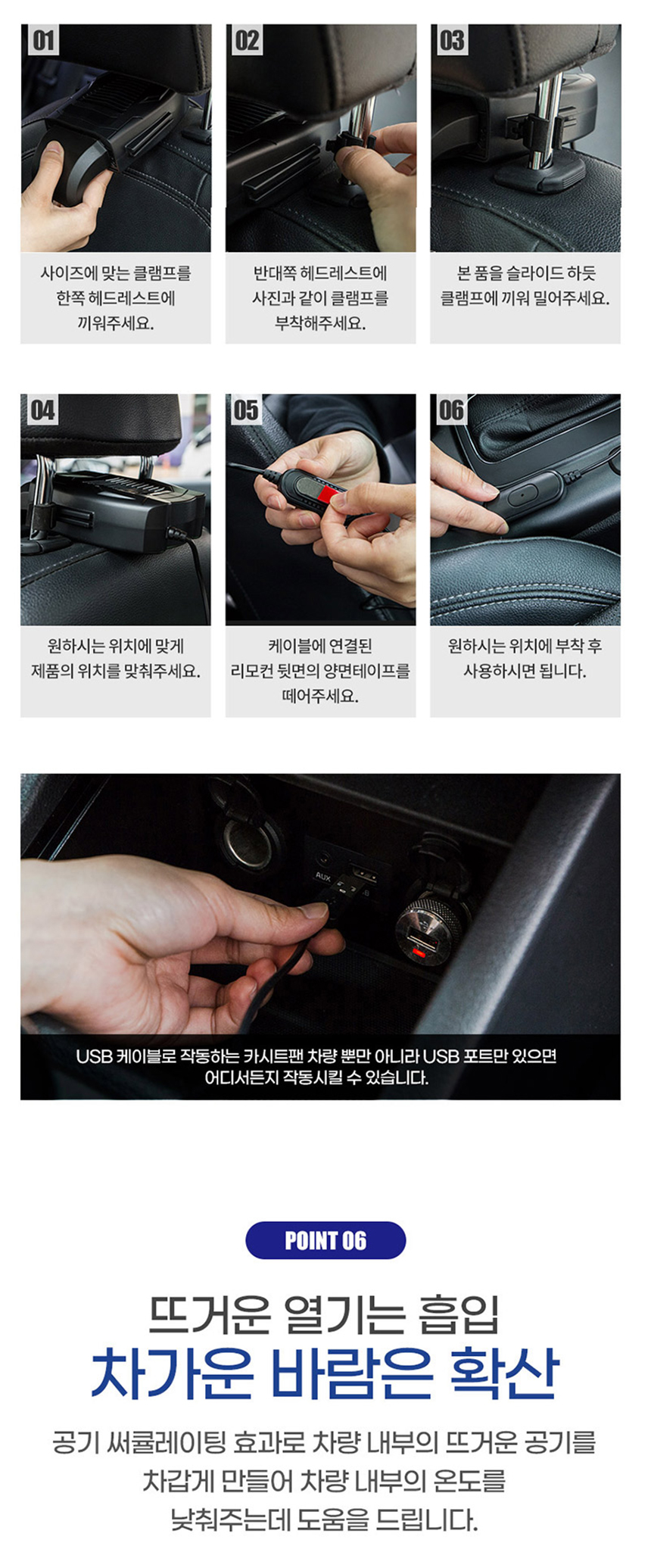 01

사이즈에 맞는 클램프를 한쪽 헤드레스트에 끼워주세요.

02

반대쪽 헤드레스트에 사진과 같이 클램프를 부착해주세요.

03

본 품을 슬라이드 하듯 클램프에 끼워 밀어주세요.

04

원하시는 위치에 맞게 제품의 위치를 맞춰주세요.

05

케이블에 연결된 리모컨 뒷면의 양면테이프를 떼어주세요.

06

원하시는 위치에 부착 후 사용하시면 됩니다.

AUX

USB 케이블로 작동하는 카시트팬 차량 뿐만 아니라 USB 포트만 있으면 어디서든지 작동시킬 수 있습니다.

POINT 06

뜨거운 열기는 흡입
차가운 바람은 확산

공기 써큘레이팅 효과로 차량 내부의 뜨거운 공기를 차갑게 만들어 차량 내부의 온도를 낮춰주는데 도움을 드립니다.